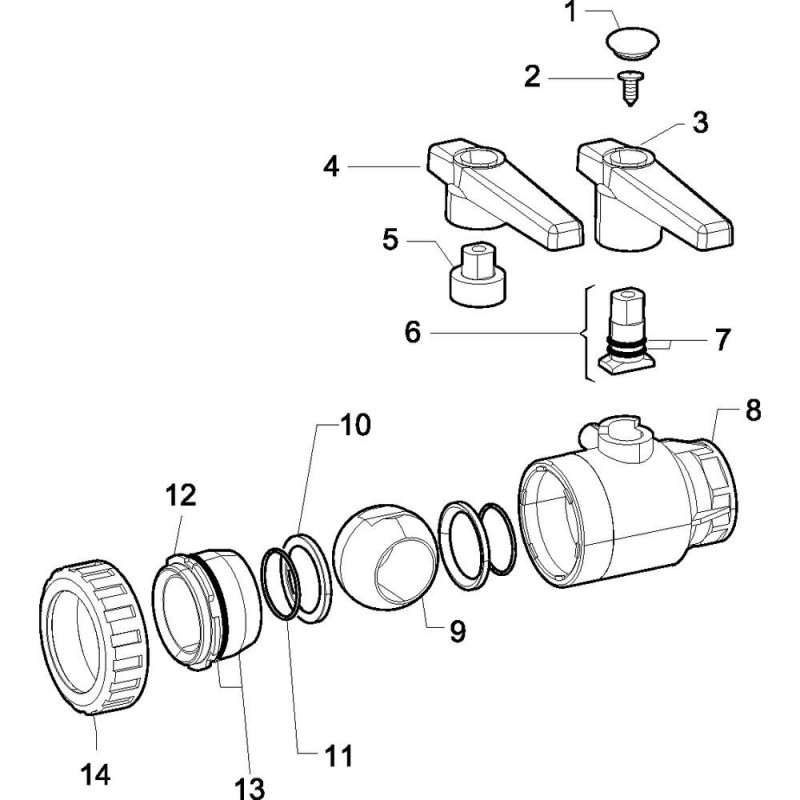 1
2
3
4
5
6
7
8
10
12
9
11
14
13