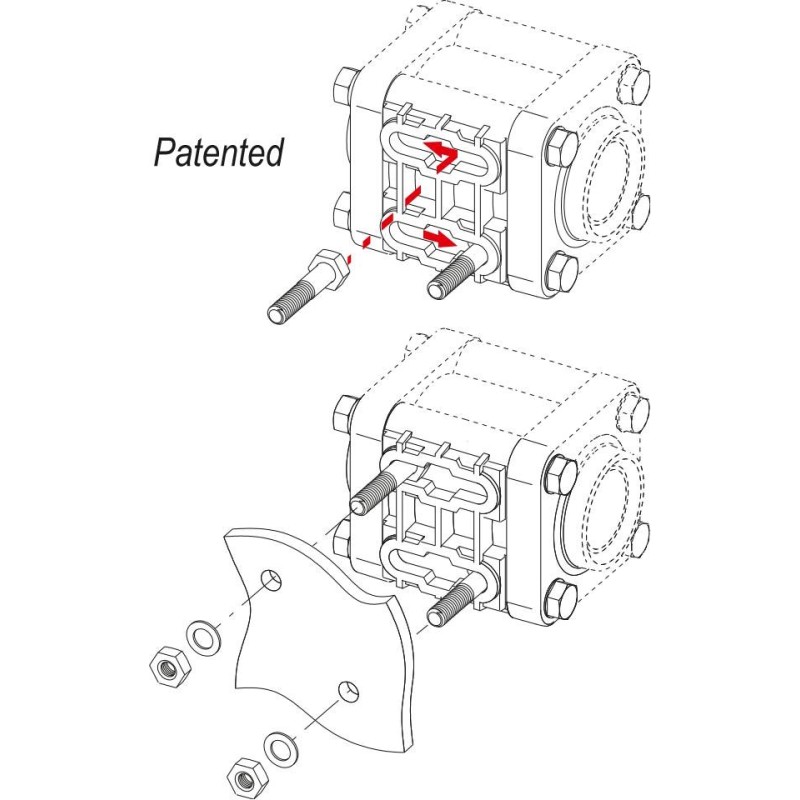 Patented