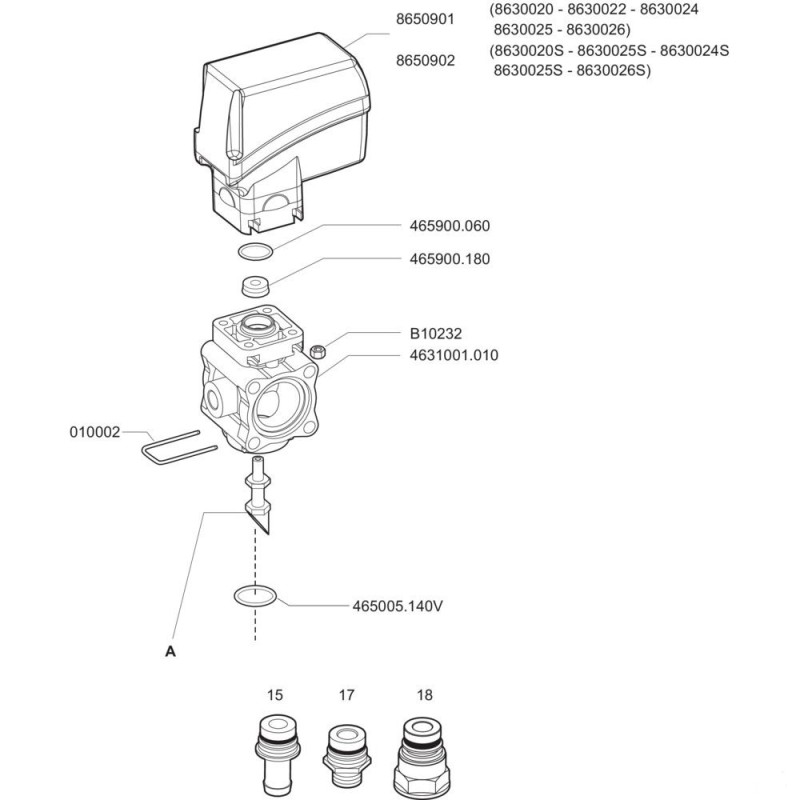 8650901
(8630020 - 8630022 - 8630024
8630025 - 8630026)

8650902
(8630020S - 8630025S - 8630024S
8630025S - 8630026S)

465900.060

465900.180

B10232

4631001.010

010002

465005.140V

A

15

17

18