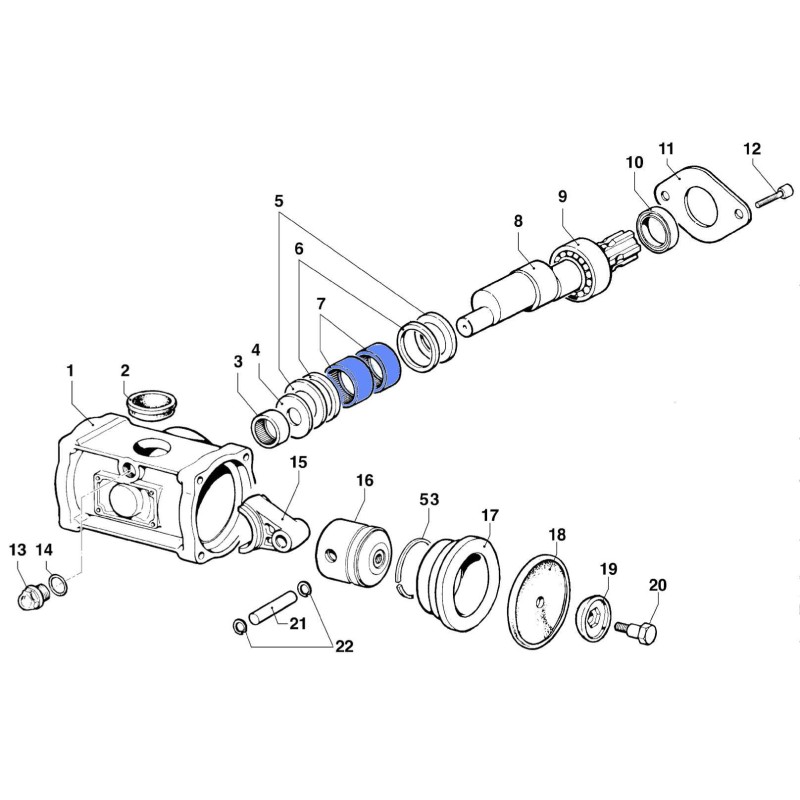 11
12
10
9
5
8
6
7
4
3
1
2
15
16
53
17
18
13
14
19
20
21
22