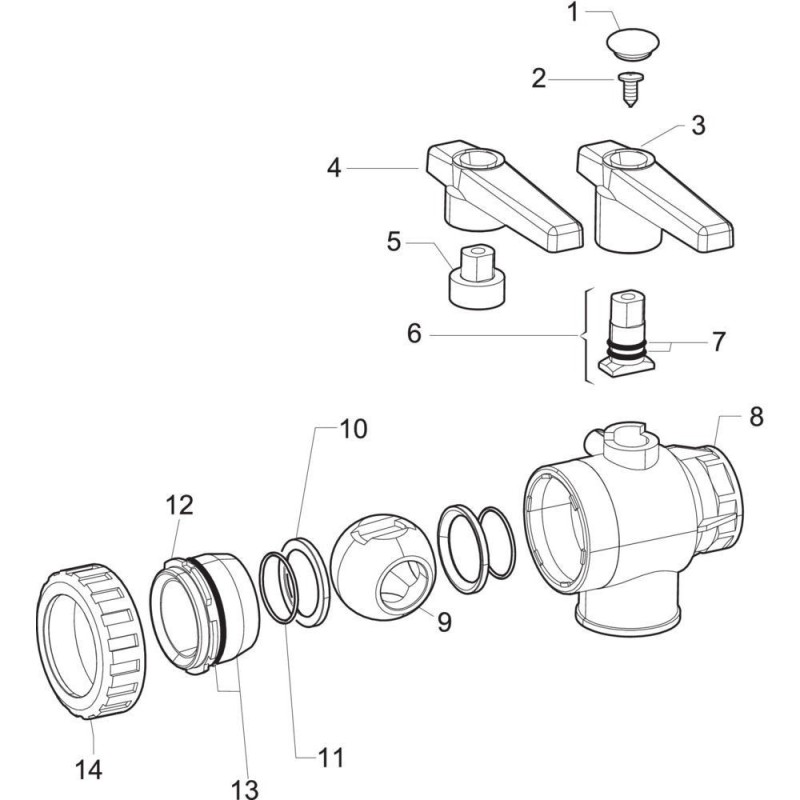 1
2
3
4
5
6
7
8
10
12
9
11
14
13