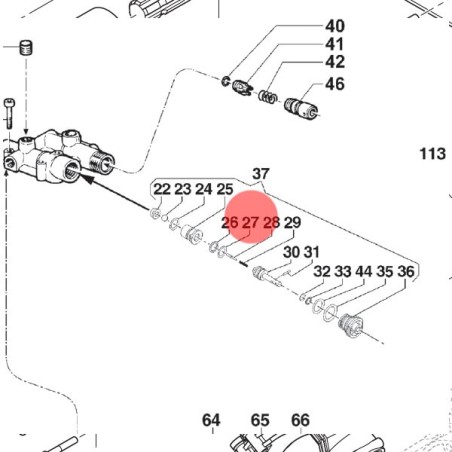 40
41
42
46
113
37
22 23 24 25
26 27 28 29
30 31
32 33 44 35 36
64 65 66