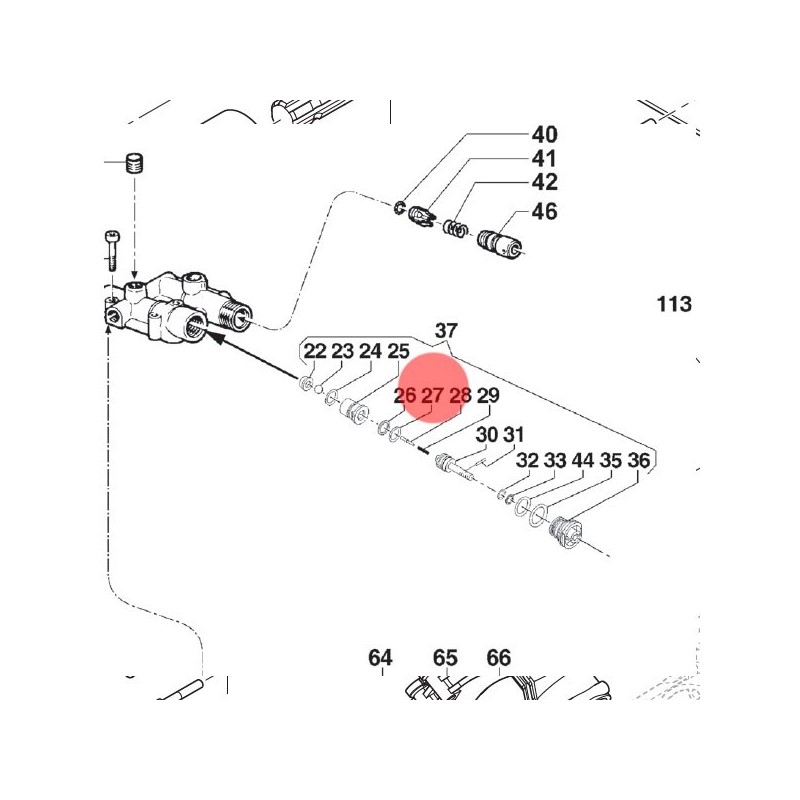 40
41
42
46

113

37
22 23 24 25
26 27 28 29
30 31
32 33 44 35 36

64 65 66