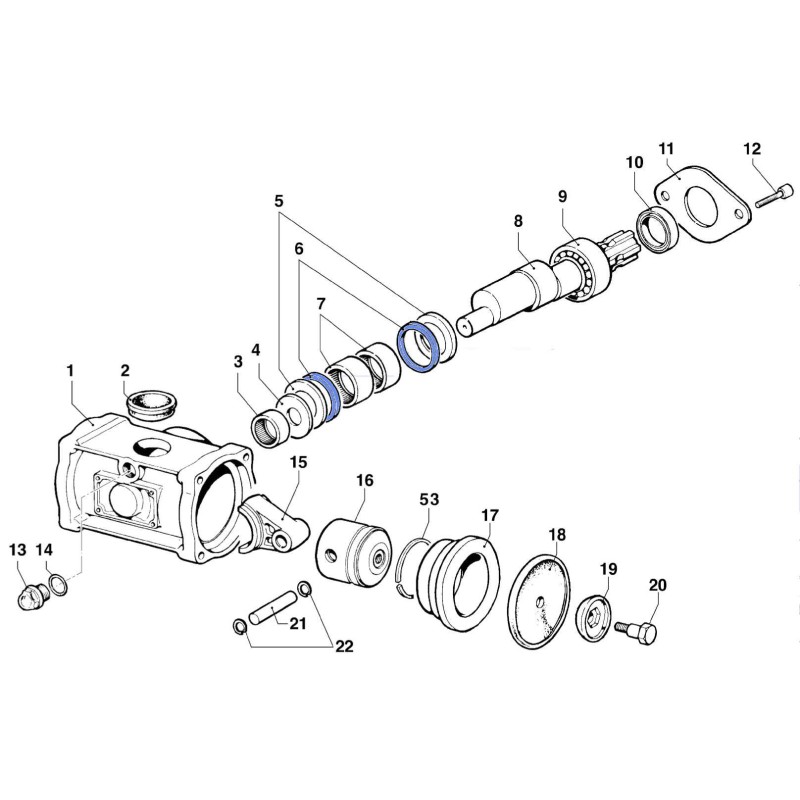 12
11
10
9
8
5
6
7
4
3
2
1
15
16
53
17
18
19
20
13
14
21
22