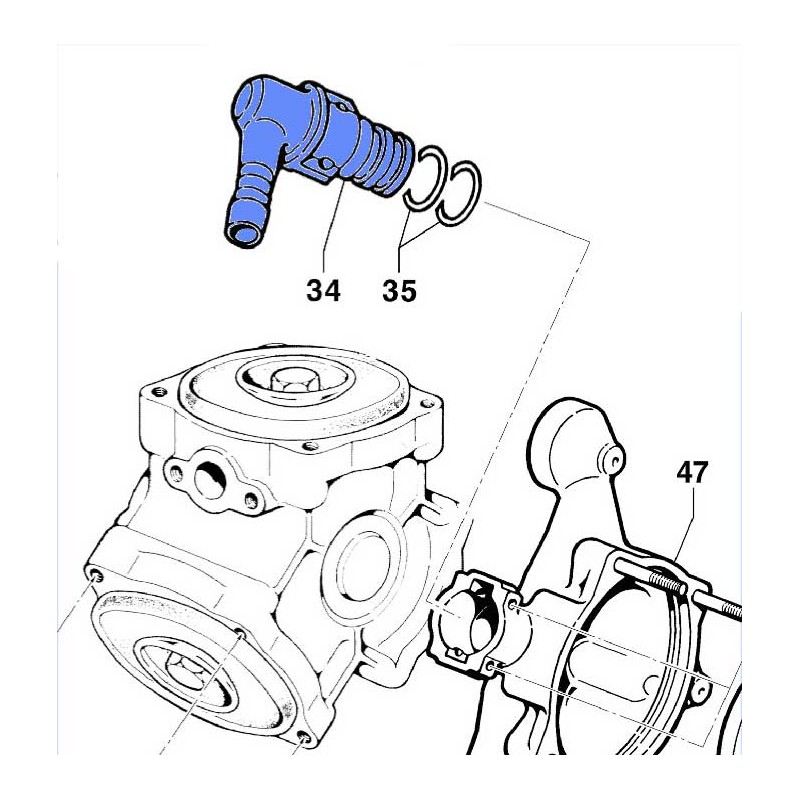 34
35
47