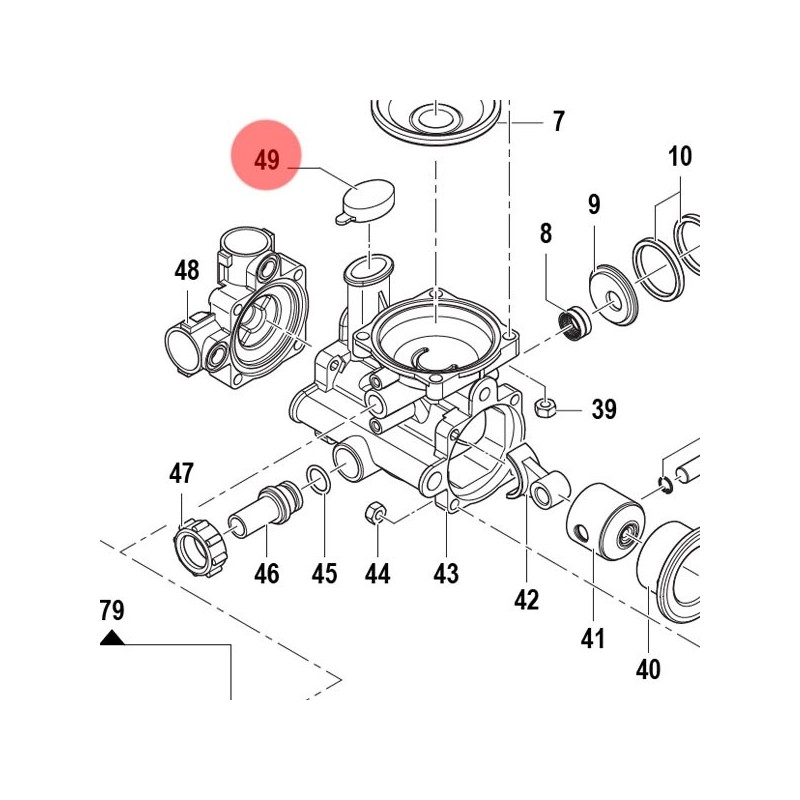 7
49
10
9
8
48
39
47
46
45
44
43
42
41
40
79