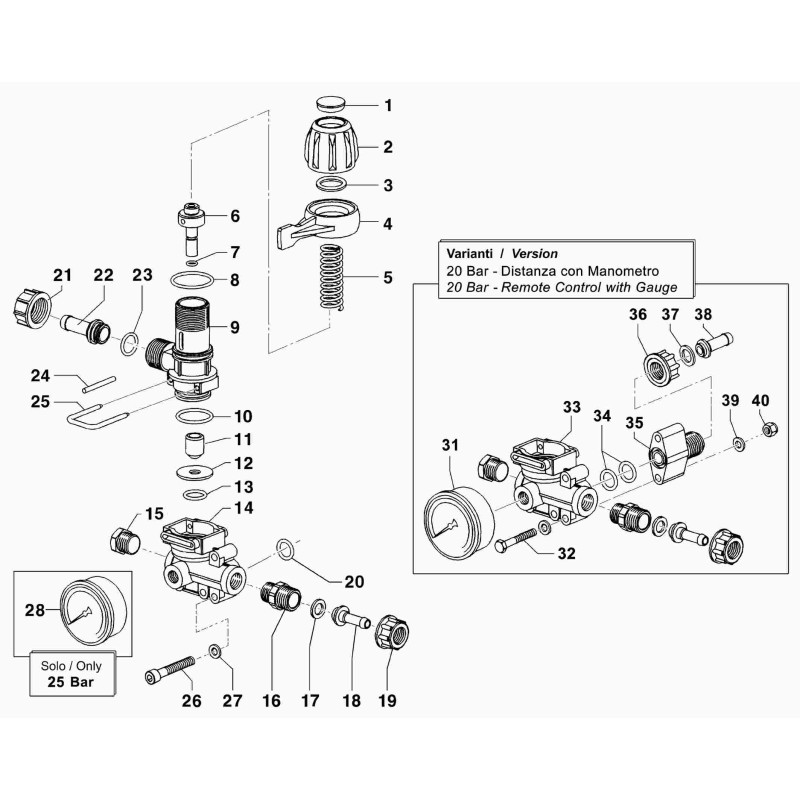 1
2
3
4
5
6
7
8
9
21
22
23
24
25
10
11
12
13
14
15
20
28
Solo / Only
25 Bar
26
27
16
17
18
19

Varianti / Version
20 Bar - Distanza con Manometro
20 Bar - Remote Control with Gauge

36
37
38
33
34
35
39
40
31
32